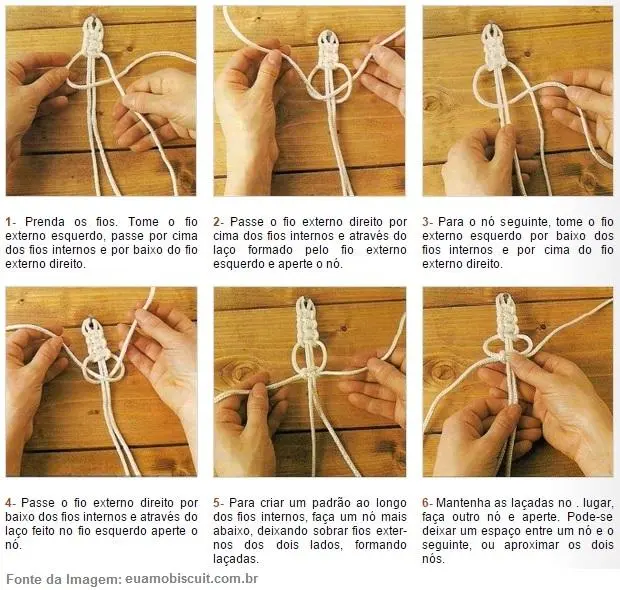 1- Prenda os fios. Tome o fio externo esquerdo, passe por cima dos fios internos e por baixo do fio externo direito.

2- Passe o fio externo direito por cima dos fios internos e através do laço formado pelo fio externo esquerdo e aperte o nó.

3- Para o nó seguinte, tome o fio externo esquerdo por baixo dos fios internos e por cima do fio externo direito.

4- Passe o fio externo direito por baixo dos fios internos e através do laço feito no fio esquerdo aperte o nó.

5- Para criar um padrão ao longo dos fios internos, faça um nó mais abaixo, deixando sobrar fios externos dos dois lados, formando laçadas.

6- Mantenha as laçadas no . lugar, faça outro nó e aperte. Pode-se deixar um espaço entre um nó e o seguinte, ou aproximar os dois nós.

Fonte da Imagem: euamobiscuit.com.br